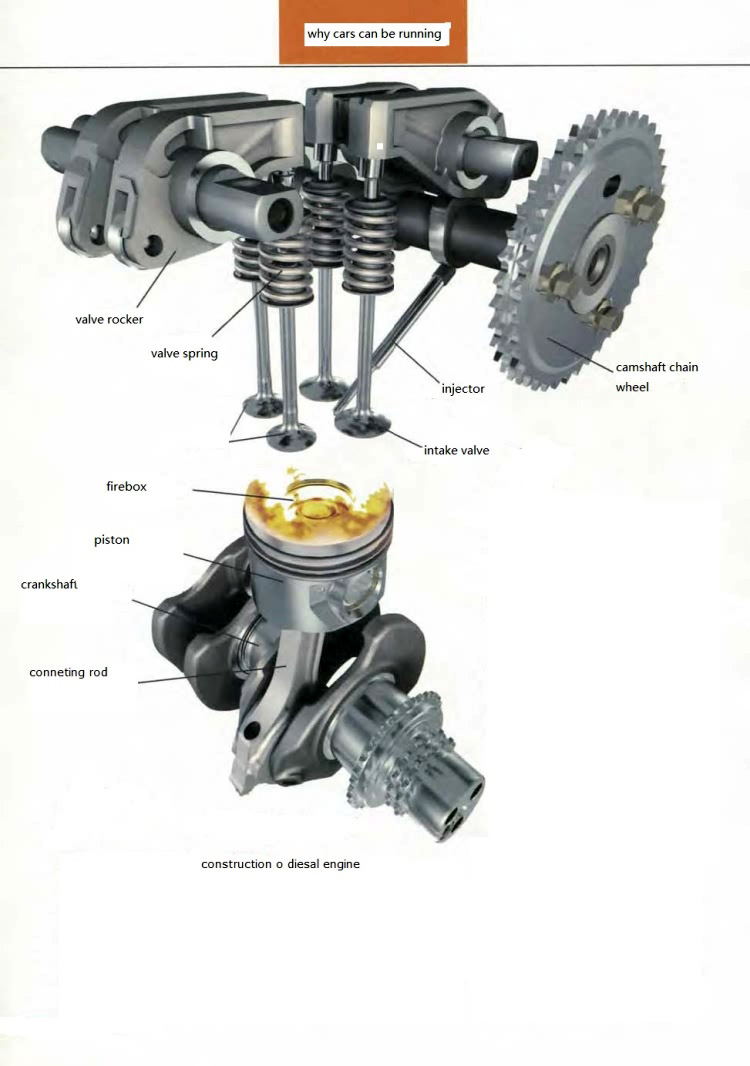 why cars can be running

valve rocker

valve spring

injector

camshaft chain wheel

intake valve

firebox

piston

crankshaft

conneting rod

construction o diesal engine